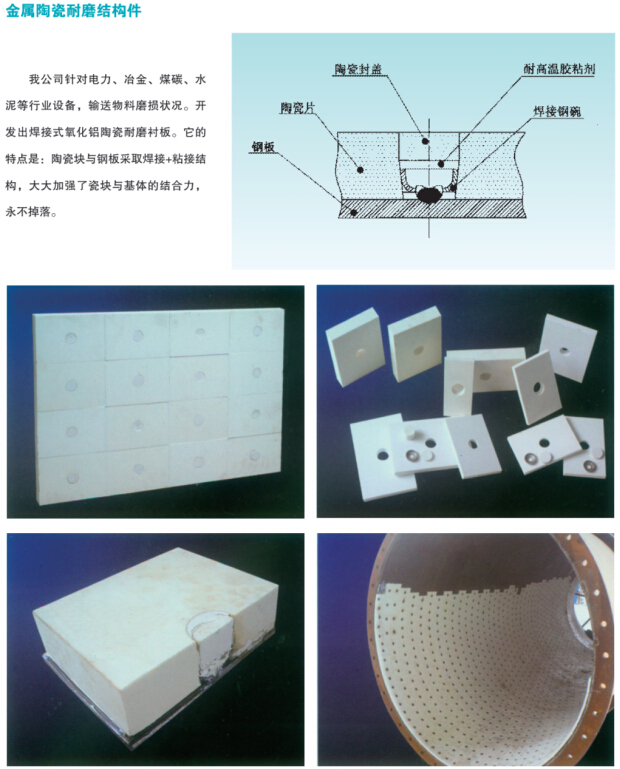 金属陶瓷耐磨结构件

我公司针对电力、冶金、煤碳、水泥等行业设备，输送物料磨损状况。开发出焊接式氧化铝陶瓷耐磨衬板。它的特点是：陶瓷块与钢板采取焊接+粘接结构，大大加强了瓷块与基体的结合力，永不掉落。

陶瓷封盖
耐高温胶粘剂
陶瓷片
焊接钢碗
钢板